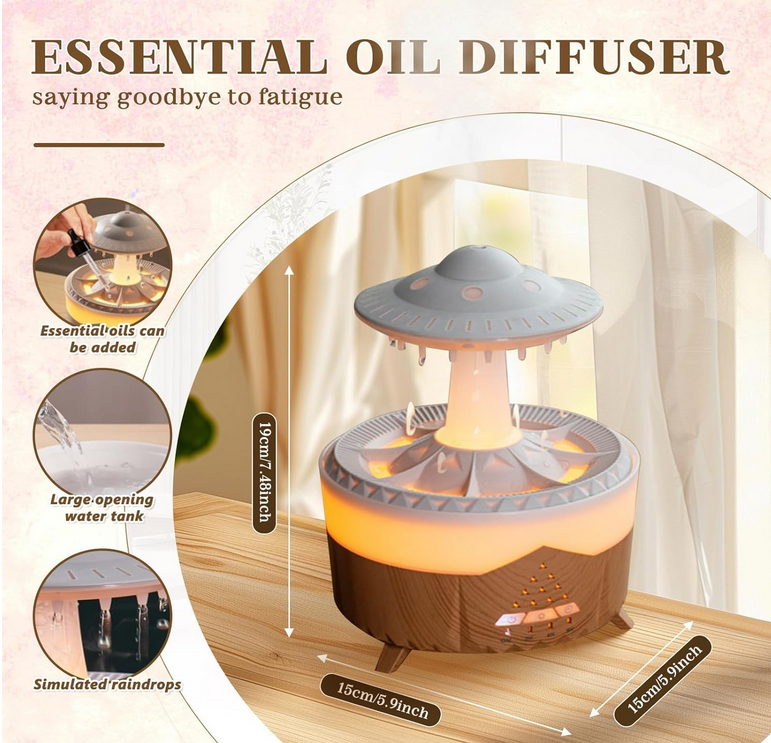 ESSENTIAL OIL DIFFUSER
saying goodbye to fatigue

Essential oils can be added

Large opening water tank

Simulated raindrops

19cm/7.48inch

15cm/5.9inch

15cm/5.9inch